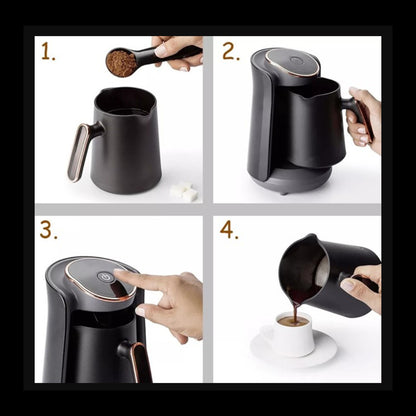 1.

2.

3.

4.