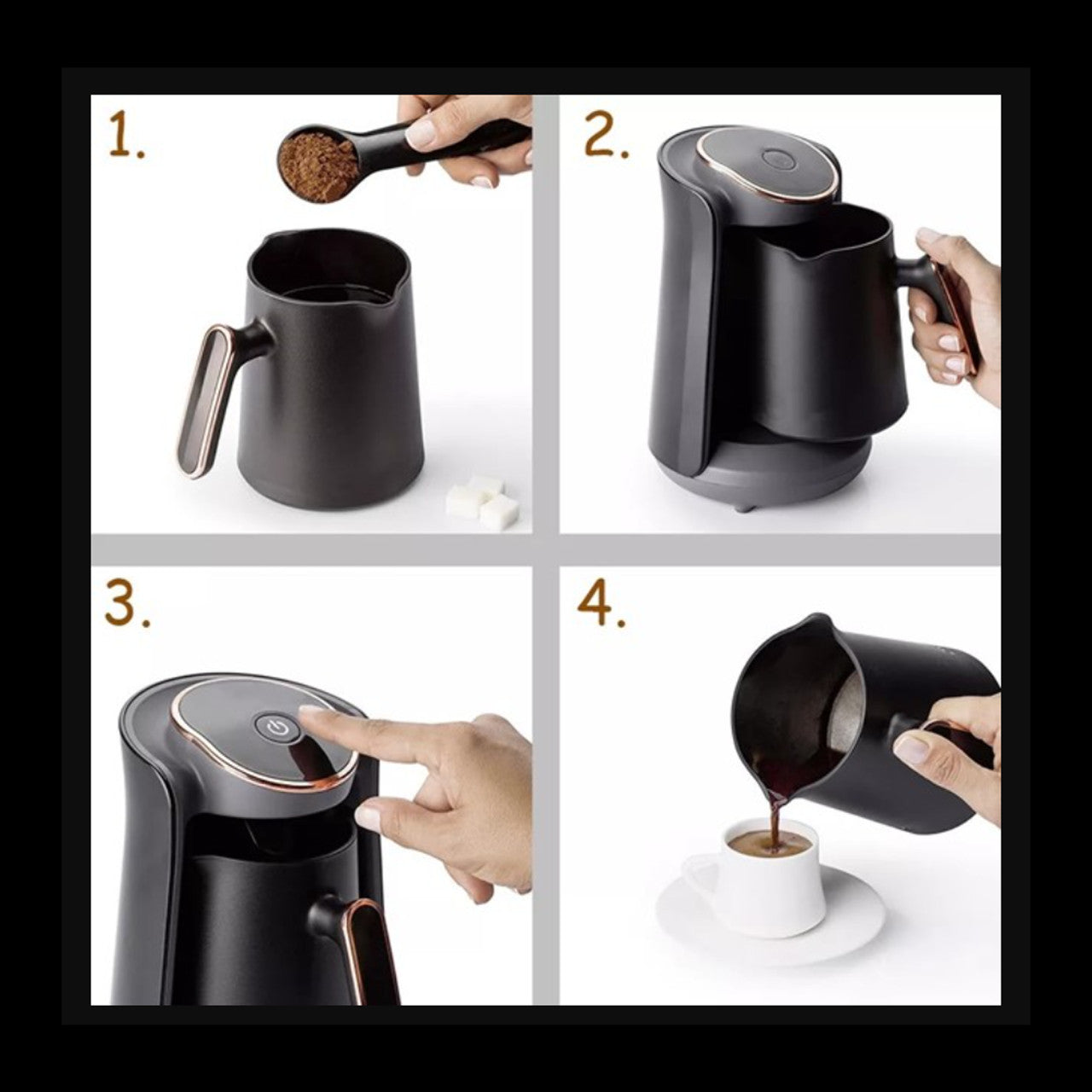 1.

2.

3.

4.