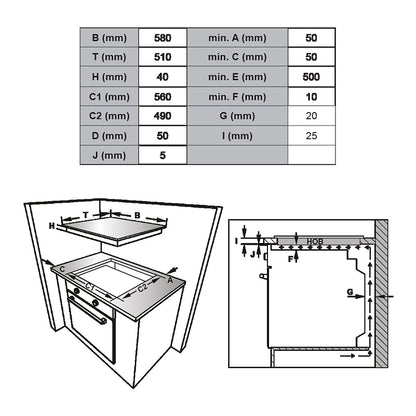 | B (mm) | 580 | min. A (mm) | 50 |
|---|---|---|---|
| T (mm) | 510 | min. C (mm) | 50 |
| H (mm) | 40 | min. E (mm) | 500 |
| C1 (mm) | 560 | min. F (mm) | 10 |
| C2 (mm) | 490 | G (mm) | 20 |
| D (mm) | 50 | I (mm) | 25 |
| J (mm) | 5 | | |

T
B
H
C
A
C1
C2

I
J
HOB
F
G